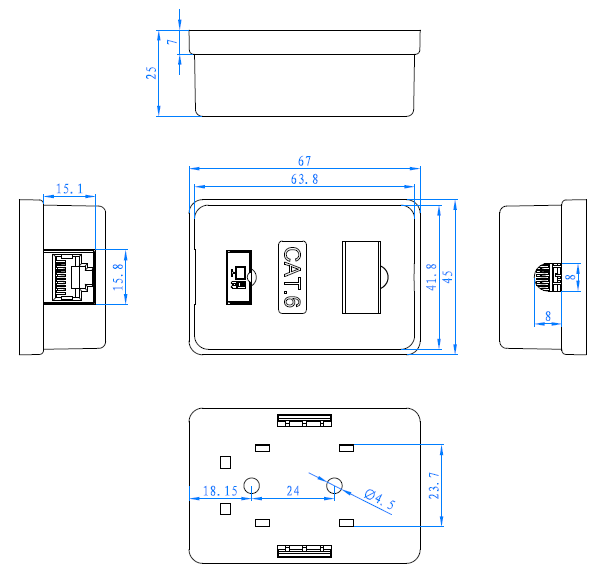 7
25
67
63.8
15.1
15.8
CAT.6
41.8
45
8
8
18.15
24
Ø4.5
23.7